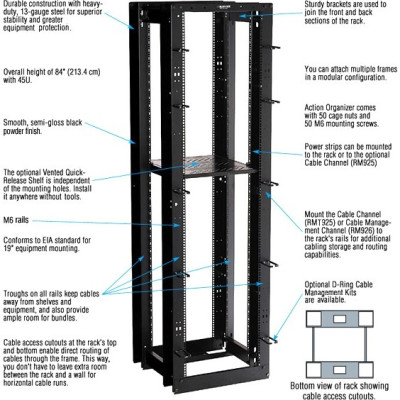 Durable construction with heavy-duty, 13-gauge steel for superior stability and greater equipment protection.

Overall height of 84" (213.4 cm) with 45U.

Smooth, semi-gloss black powder finish.

The optional Vented Quick-Release Shelf is independent of the mounting holes. Install it anywhere without tools.

M6 rails

Conforms to EIA standard for 19" equipment mounting.

Troughs on all rails keep cables away from shelves and equipment, and also provide ample room for bundles.

Cable access cutouts at the rack's top and bottom enable direct routing of cables through the frame. This way, you don't have to leave extra room between the rack and a wall for horizontal cable runs.

Sturdy brackets are used to join the front and back sections of the rack.

You can attach multiple frames in a modular configuration.

Action Organizer comes with 50 cage nuts and 50 M6 mounting screws.

Power strips can be mounted to the rack or to the optional Cable Channel (RM925)

Mount the Cable Channel (RMT925) or Cable Management Channel (RM926) to the rack's rails for additional cabling storage and routing capabilities.

Optional D-Ring Cable Management Kits are available.

Bottom view of rack showing cable access cutouts.