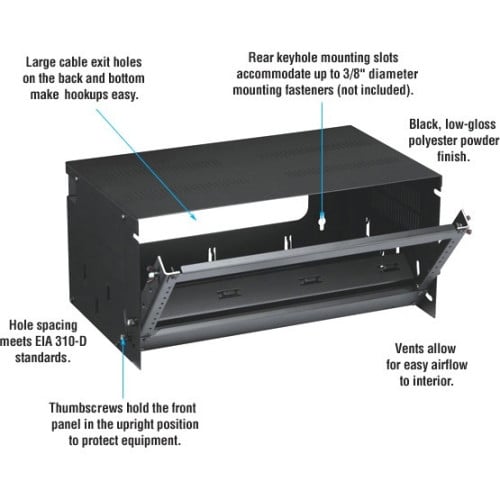 Large cable exit holes on the back and bottom make hookups easy.

Rear keyhole mounting slots accommodate up to 3/8" diameter mounting fasteners (not included).

Black, low-gloss polyester powder finish.

Hole spacing meets EIA 310-D standards.

Vents allow for easy airflow to interior.

Thumbscrews hold the front panel in the upright position to protect equipment.